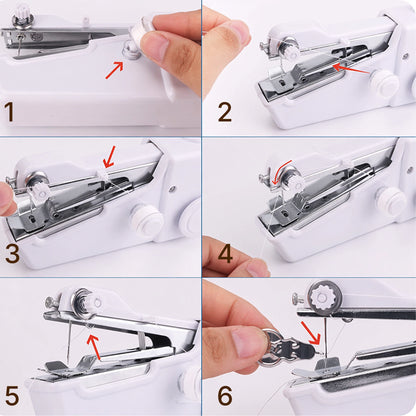 1
2
3
4
5
6