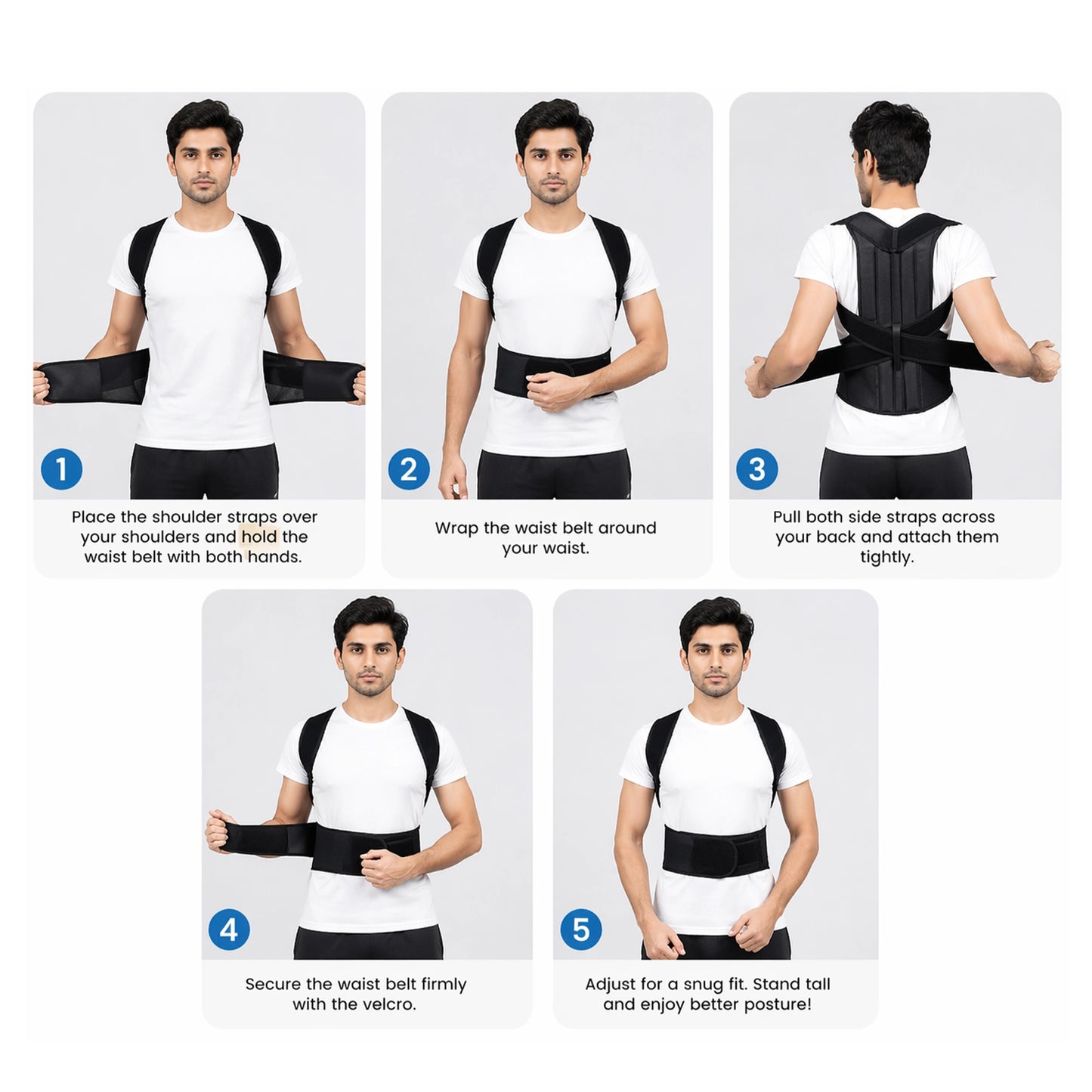 1

Place the shoulder straps over your shoulders and hold the waist belt with both hands.

2

Wrap the waist belt around your waist.

3

Pull both side straps across your back and attach them tightly.

4

Secure the waist belt firmly with the velcro.

5

Adjust for a snug fit. Stand tall and enjoy better posture!